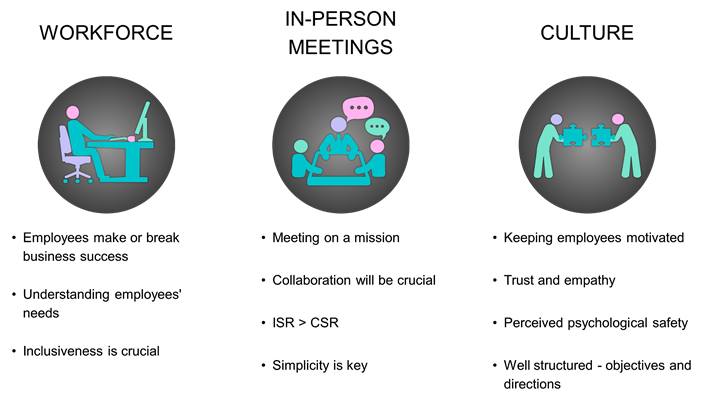 WORKFORCE

• Employees make or break business success

• Understanding employees' needs

• Inclusiveness is crucial

IN-PERSON MEETINGS

• Meeting on a mission

• Collaboration will be crucial

• ISR > CSR

• Simplicity is key

CULTURE

• Keeping employees motivated

• Trust and empathy

• Perceived psychological safety

• Well structured - objectives and directions