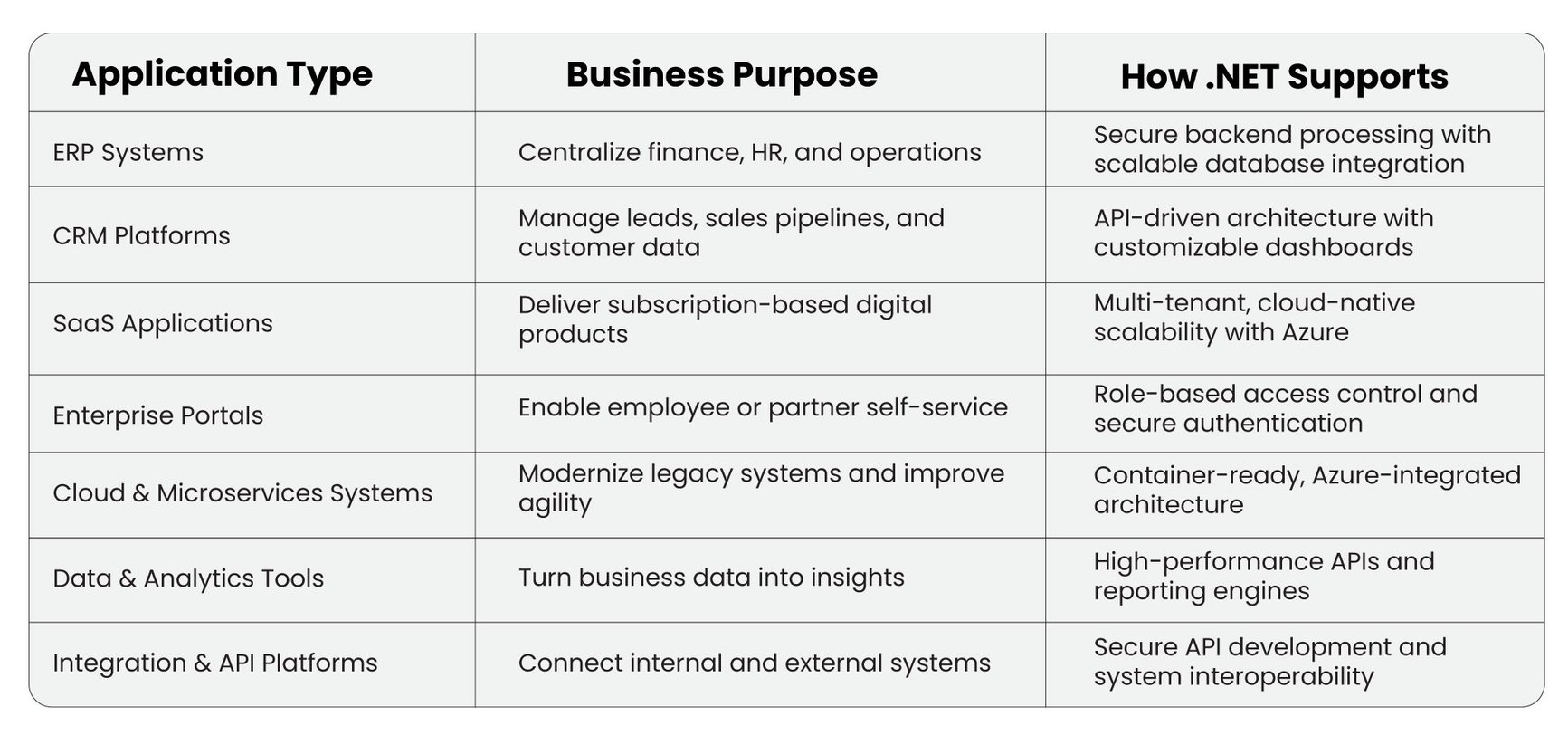 | Application Type | Business Purpose | How .NET Supports |
|---|---|---|
| ERP Systems | Centralize finance, HR, and operations | Secure backend processing with scalable database integration |
| CRM Platforms | Manage leads, sales pipelines, and customer data | API-driven architecture with customizable dashboards |
| SaaS Applications | Deliver subscription-based digital products | Multi-tenant, cloud-native scalability with Azure |
| Enterprise Portals | Enable employee or partner self-service | Role-based access control and secure authentication |
| Cloud & Microservices Systems | Modernize legacy systems and improve agility | Container-ready, Azure-integrated architecture |
| Data & Analytics Tools | Turn business data into insights | High-performance APIs and reporting engines |
| Integration & API Platforms | Connect internal and external systems | Secure API development and system interoperability |