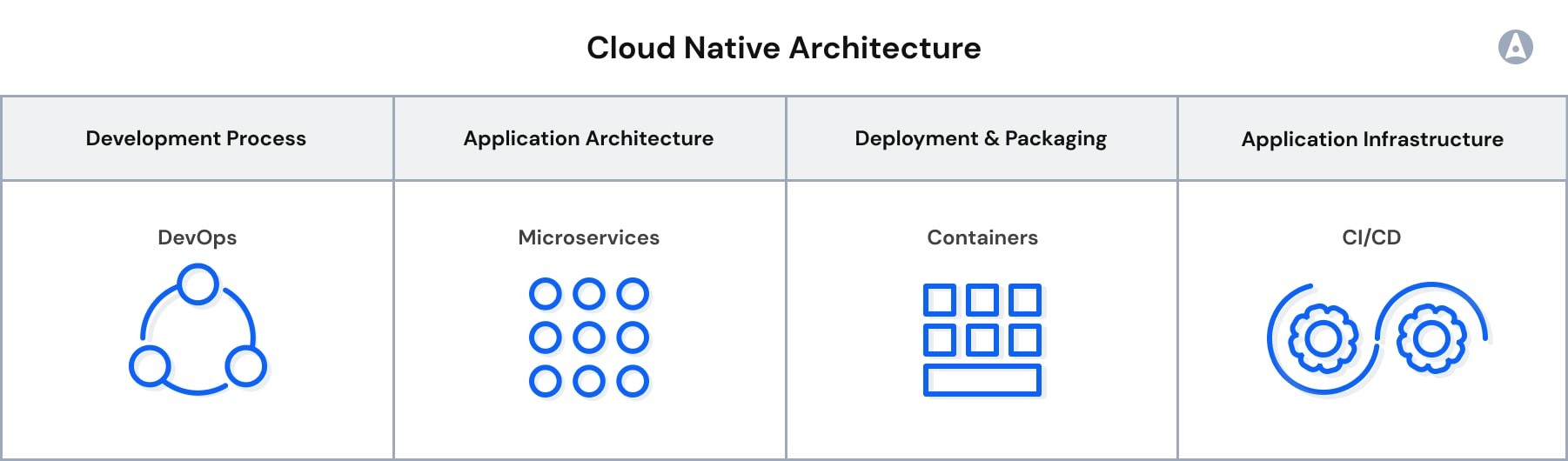 Cloud Native Architecture

| Development Process | Application Architecture | Deployment & Packaging | Application Infrastructure |
|---|---|---|---|
| DevOps | Microservices | Containers | CI/CD |